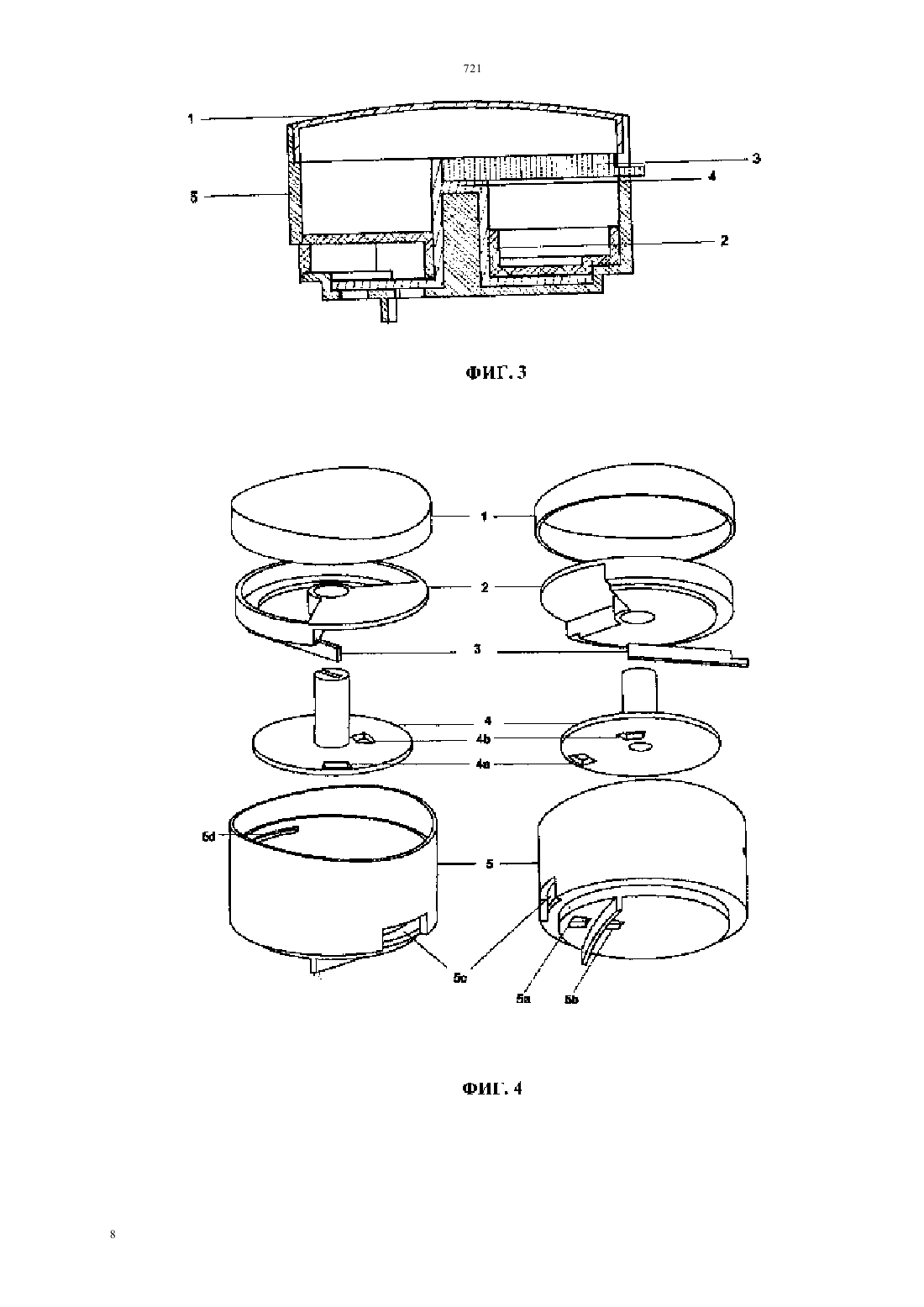 721

1
3
4
5
2

ФИГ. 3

1
2
3
4
4b
4a
5d
5
5c
5a
5b

ФИГ. 4

8